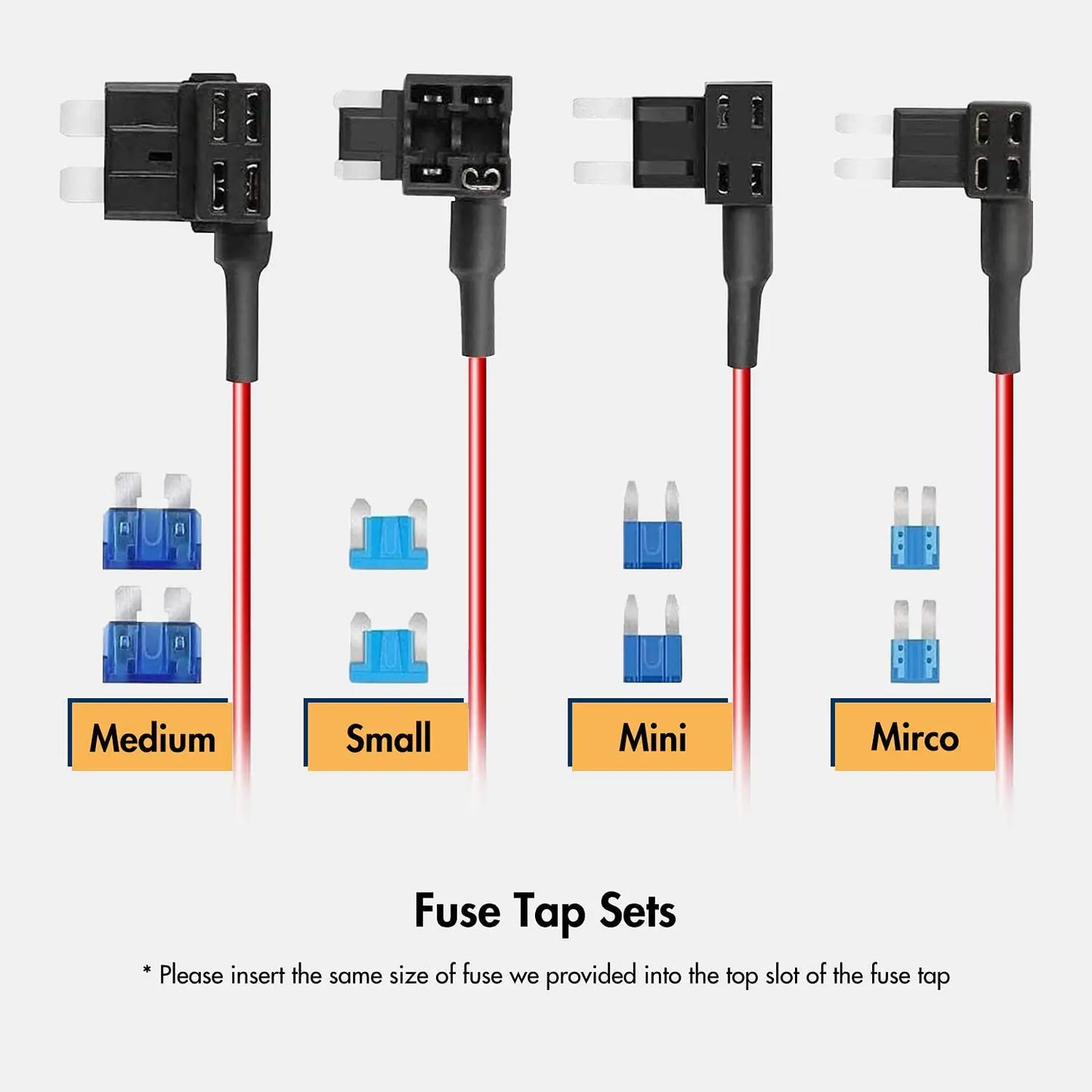 Medium

Small

Mini

Mirco

Fuse Tap Sets

* Please insert the same size of fuse we provided into the top slot of the fuse tap